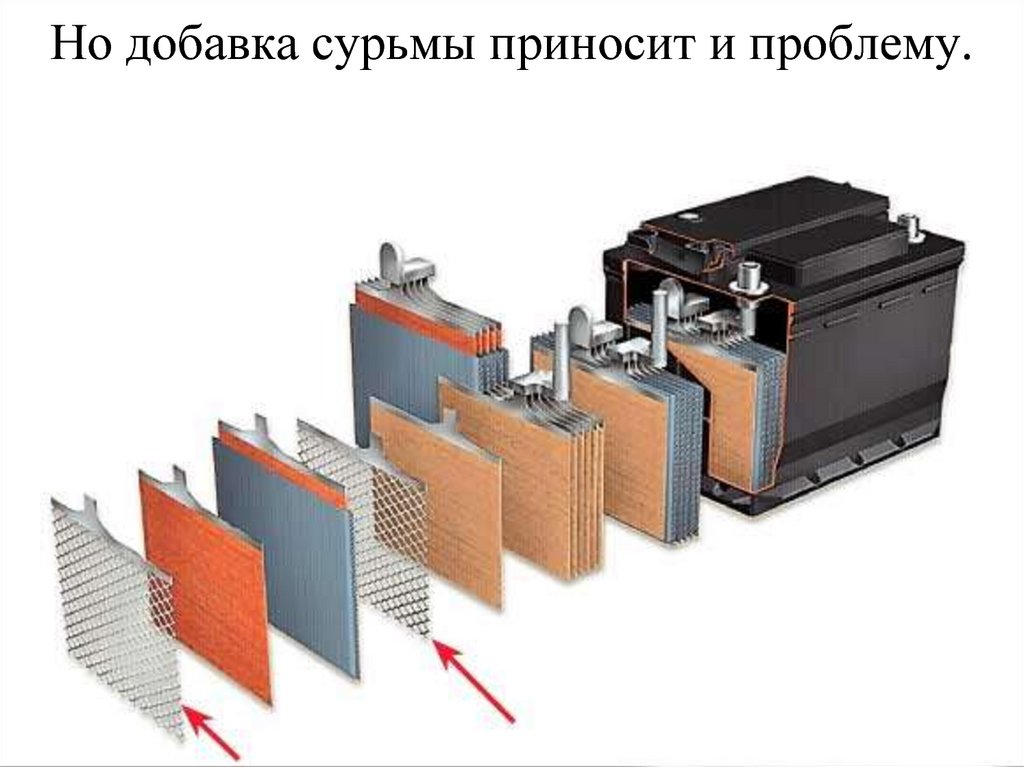 Но добавка сурьмы приносит и проблему.