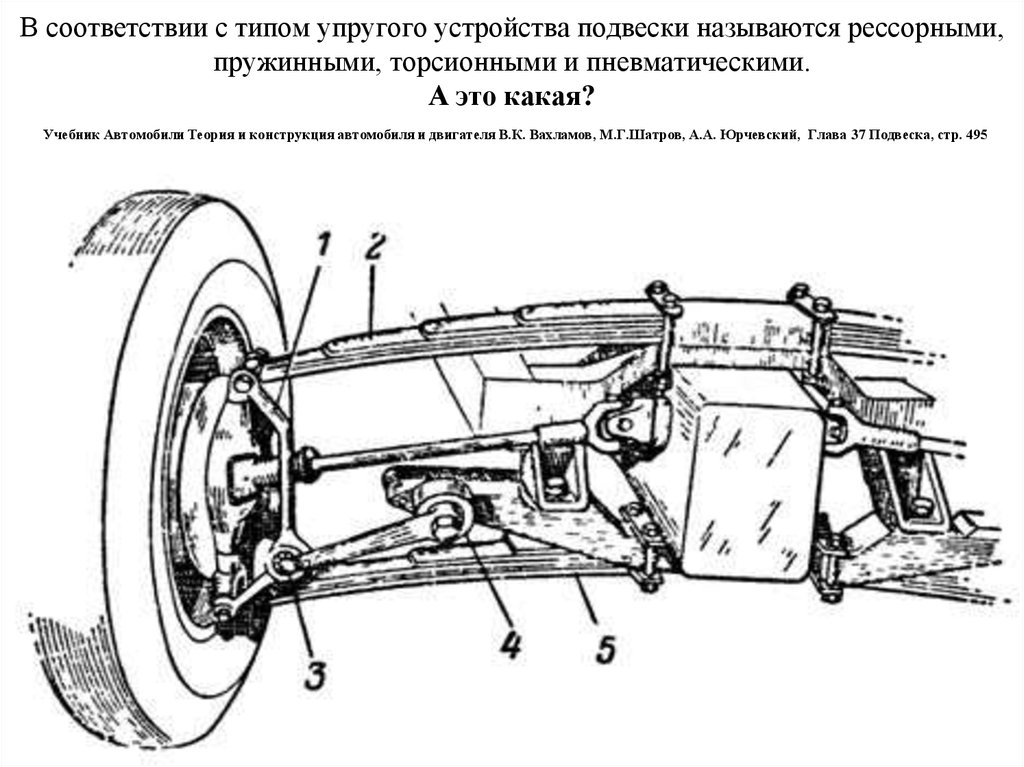 В соответствии с типом упругого устройства подвески называются рессорными, пружинными, торсионными и пневматическими.

А это какая?

Учебник Автомобили Теория и конструкция автомобиля и двигателя В.К. Вахламов, М.Г.Шатров, А.А. Юрчевский, Глава 37 Подвеска, стр. 495

1
2
3
4
5