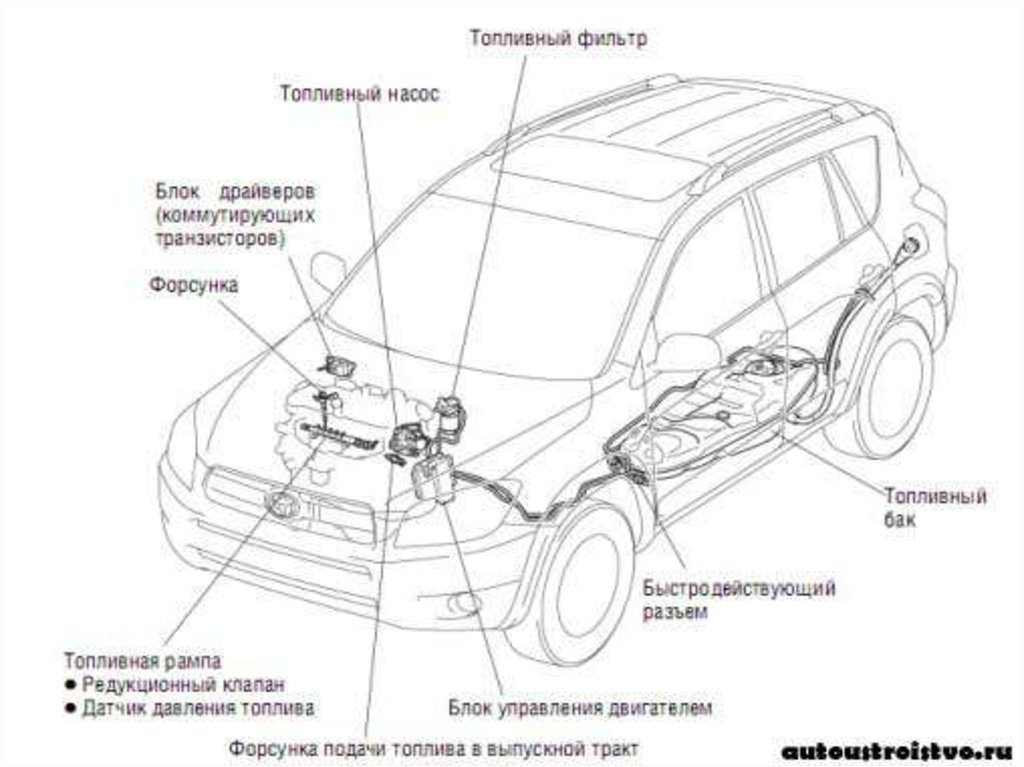 Топливный фильтр

Топливный насос

Блок драйверов (коммутирующих транзисторов)

Форсунка

Топливный бак

Быстродействующий разъем

Топливная рампа
● Редукционный клапан
● Датчик давления топлива

Блок управления двигателем

Форсунка подачи топлива в выпускной тракт

autoustroistvo.ru