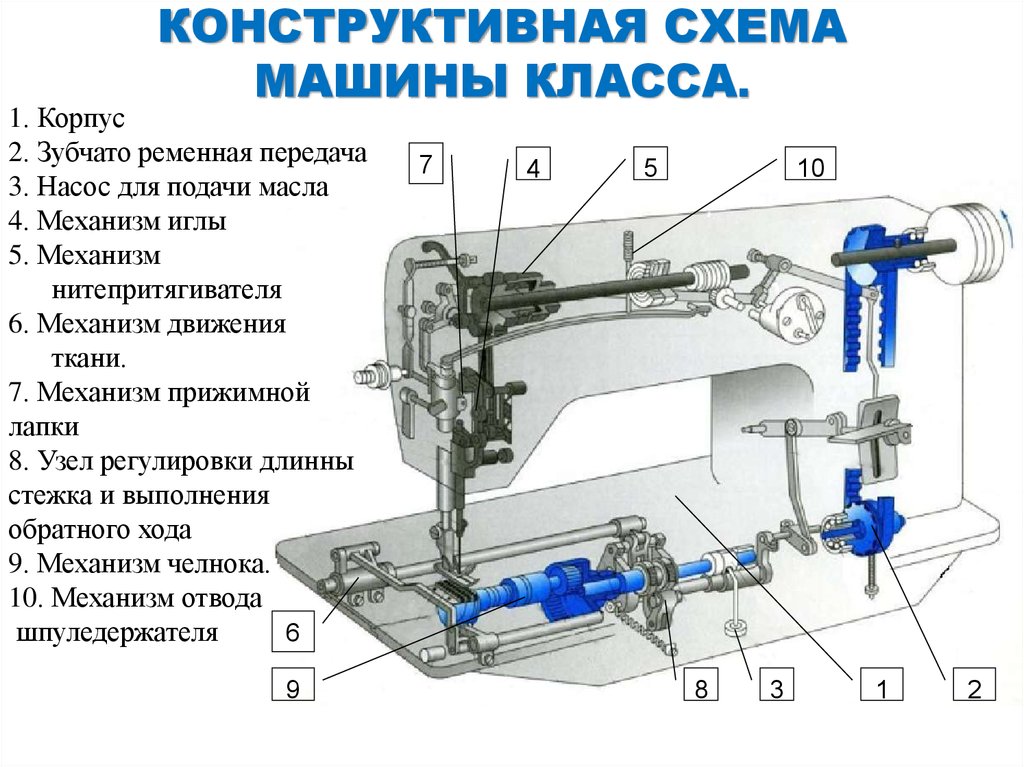 КОНСТРУКТИВНАЯ СХЕМА МАШИНЫ КЛАССА.

1. Корпус
2. Зубчато ременная передача
3. Насос для подачи масла
4. Механизм иглы
5. Механизм нитепритягивателя
6. Механизм движения ткани.
7. Механизм прижимной лапки
8. Узел регулировки длинны стежка и выполнения обратного хода
9. Механизм челнока.
10. Механизм отвода шпуледержателя

7
4
5
10
6
9
8
3
1
2