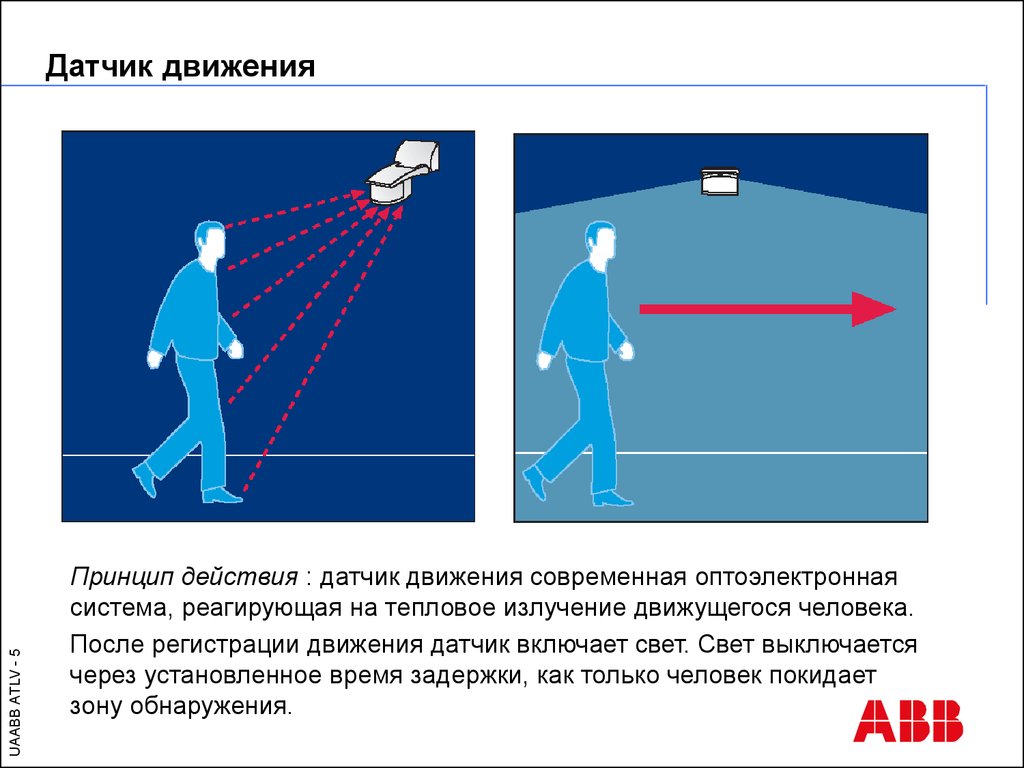 Датчик движения

Принцип действия : датчик движения современная оптоэлектронная система, реагирующая на тепловое излучение движущегося человека.

После регистрации движения датчик включает свет. Свет выключается через установленное время задержки, как только человек покидает зону обнаружения.

UAABB ATLV - 5

ABB