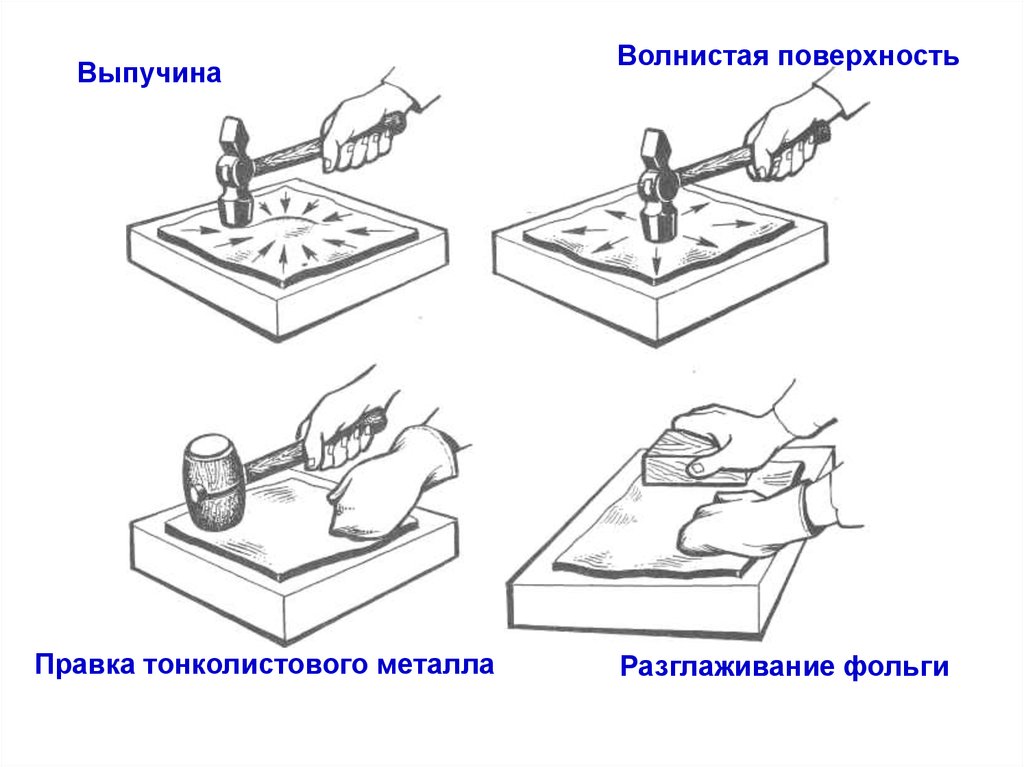 Выпучина

Волнистая поверхность

Правка тонколистового металла

Разглаживание фольги