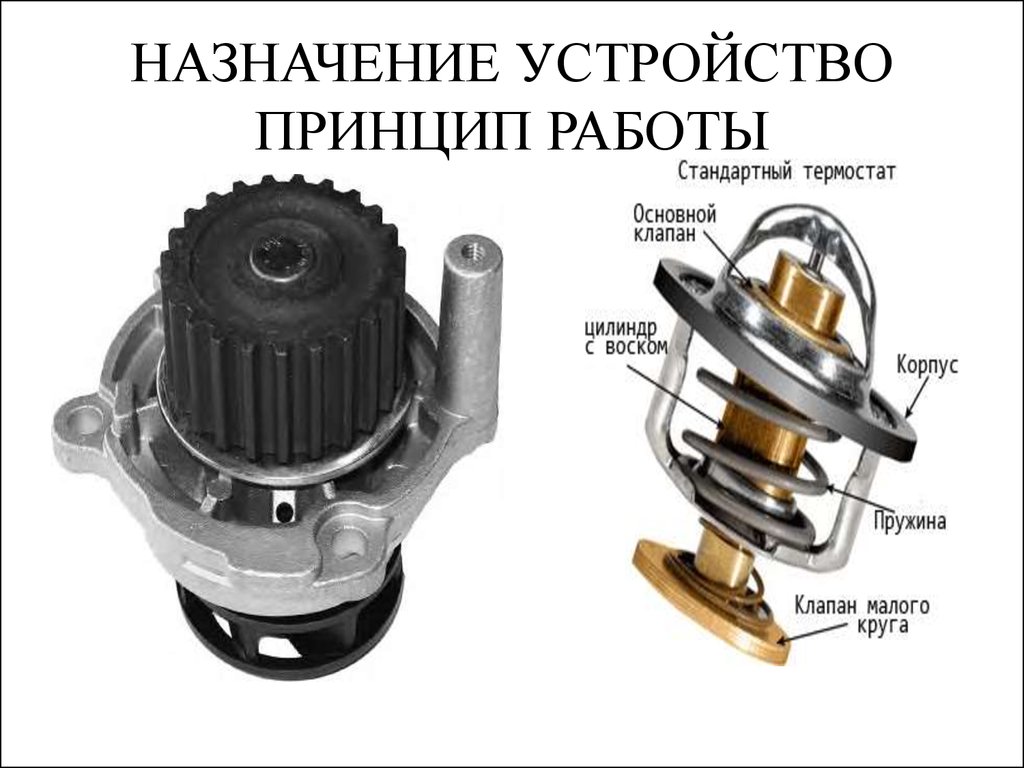 НАЗНАЧЕНИЕ УСТРОЙСТВО ПРИНЦИП РАБОТЫ

Стандартный термостат

Основной клапан

цилиндр с воском

Корпус

Пружина

Клапан малого круга