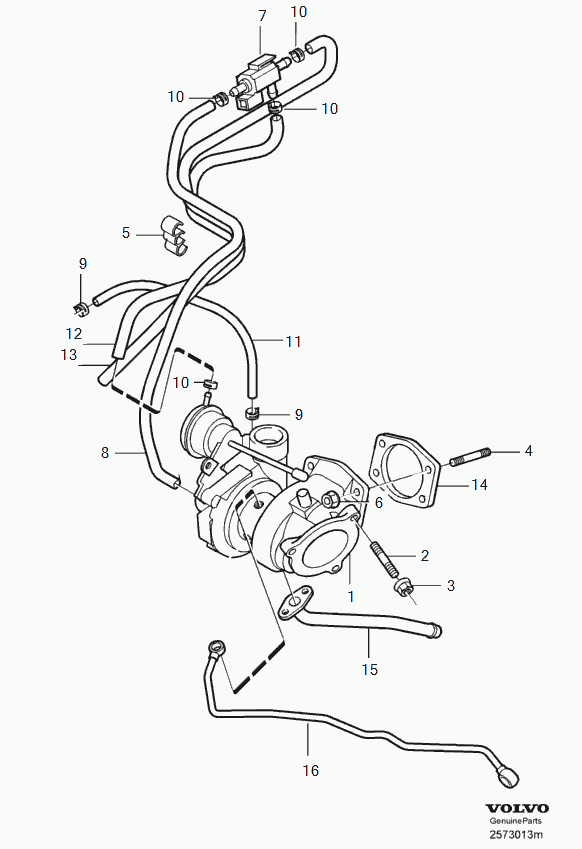 7
10
10
10
5
9
12
13
11
10
9
8
4
14
6
2
3
1
15
16
VOLVO
GenuineParts
2573013m