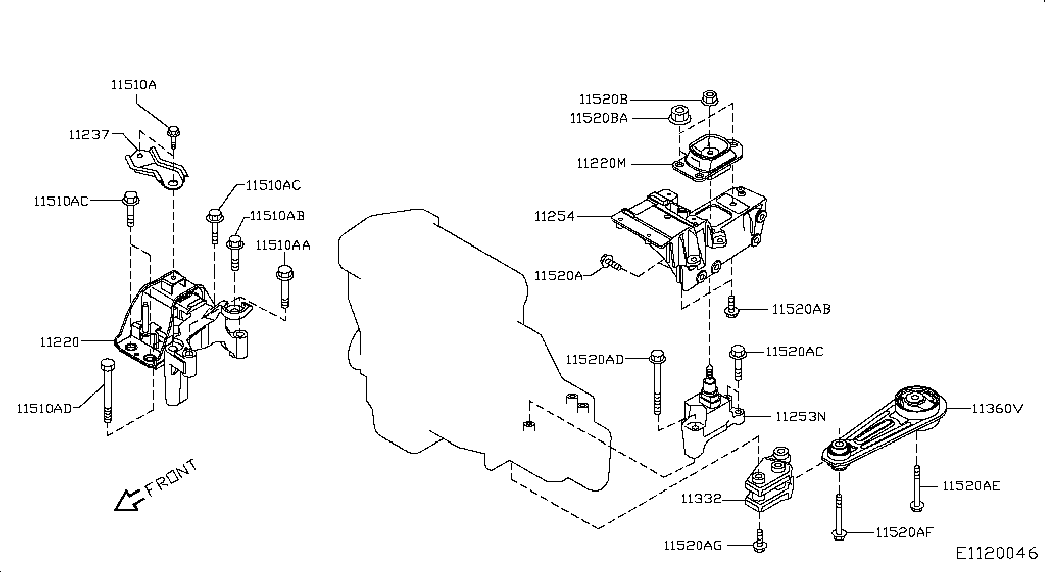 11510A
11237
11510AC
11510AC
11510AB
11510AA
11220
11510AD
FRONT
11520B
11520BA
11220M
11254
11520A
11520AB
11520AD
11520AC
11253N
11360V
11332
11520AE
11520AF
11520AG
E1120046