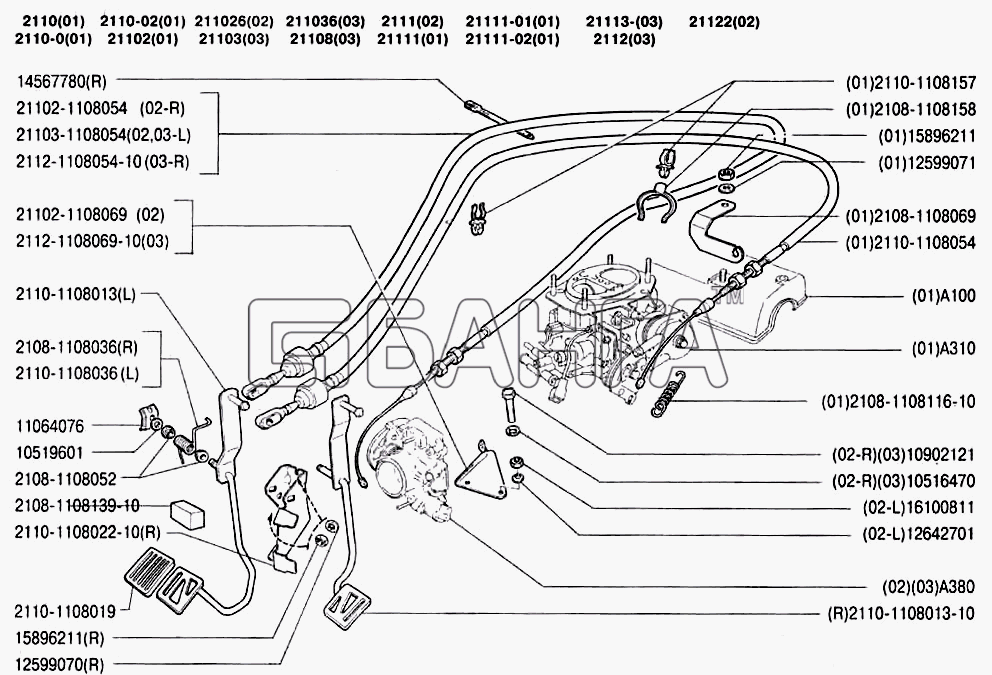 2110(01) 2110-02(01) 211026(02) 211036(03) 2111(02) 21111-01(01) 21113-(03) 21122(02)
2110-0(01) 21102(01) 21103(03) 21108(03) 21111(01) 21111-02(01) 2112(03)

14567780(R)
21102-1108054 (02-R)
21103-1108054(02,03-L)
2112-1108054-10(03-R)
21102-1108069 (02)
2112-1108069-10(03)
2110-1108013(L)
2108-1108036(R)
2110-1108036(L)
11064076
10519601
2108-1108052
2108-1108139-10
2110-1108022-10(R)
2110-1108019
15896211(R)
12599070(R)

(01)2110-1108157
(01)2108-1108158
(01)15896211
(01)12599071
(01)2108-1108069
(01)2110-1108054
(01)A100
(01)A310
(01)2108-1108116-10
(02-R)(03)10902121
(02-R)(03)10516470
(02-L)16100811
(02-L)12642701
(02)(03)A380
(R)2110-1108013-10

БАНГА