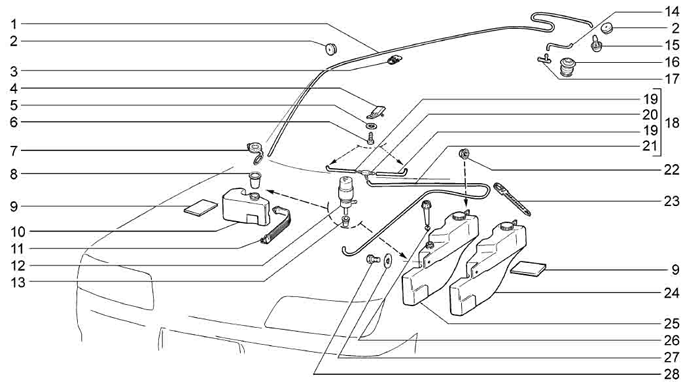 1
2
3
4
5
6
7
8
9
10
11
12
13
14
2
15
16
17
19
20
19
21
18
22
23
9
24
25
26
27
28