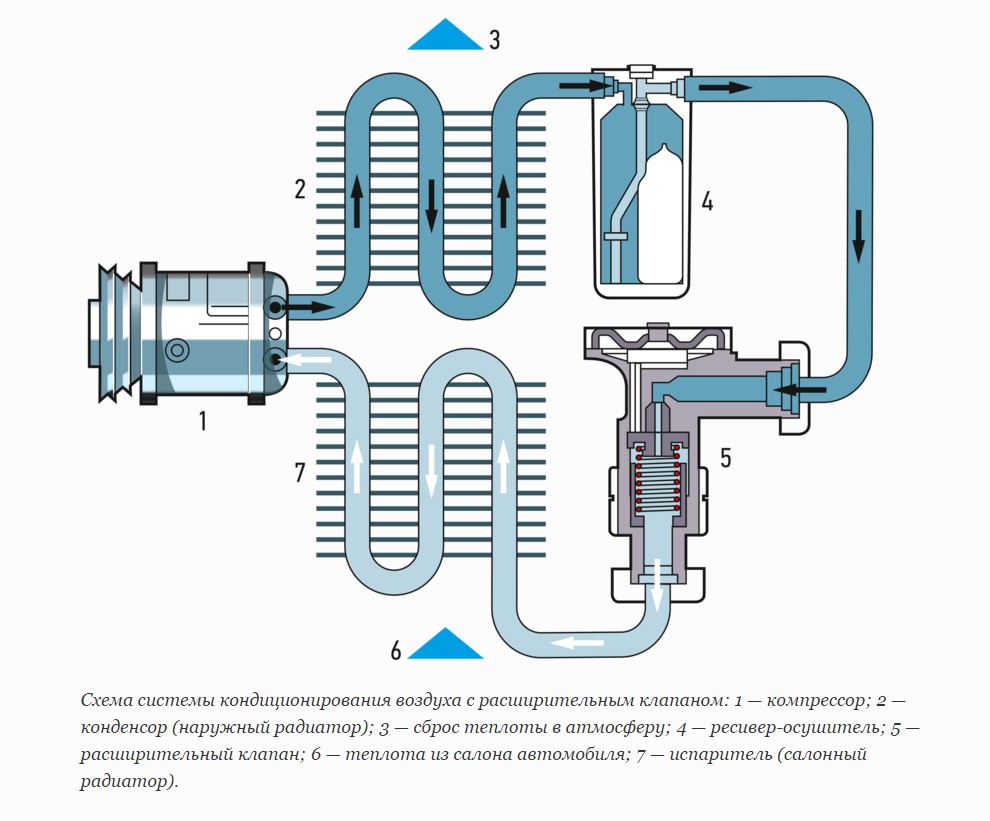 3

2

4

1

5

7

6

Схема системы кондиционирования воздуха с расширительным клапаном: 1 — компрессор; 2 — конденсор (наружный радиатор); 3 — сброс теплоты в атмосферу; 4 — ресивер-осушитель; 5 — расширительный клапан; 6 — теплота из салона автомобиля; 7 — испаритель (салонный радиатор).