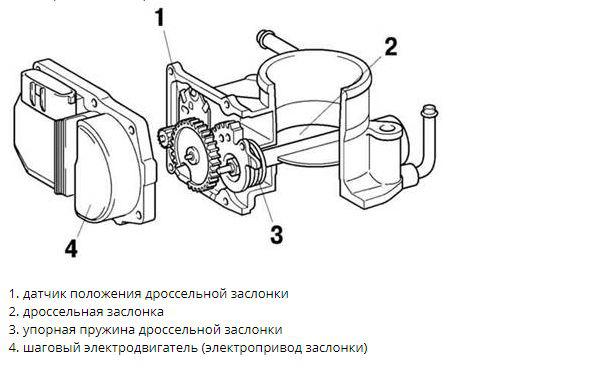 1
2
3
4

1. датчик положения дроссельной заслонки
2. дроссельная заслонка
3. упорная пружина дроссельной заслонки
4. шаговый электродвигатель (электропривод заслонки)