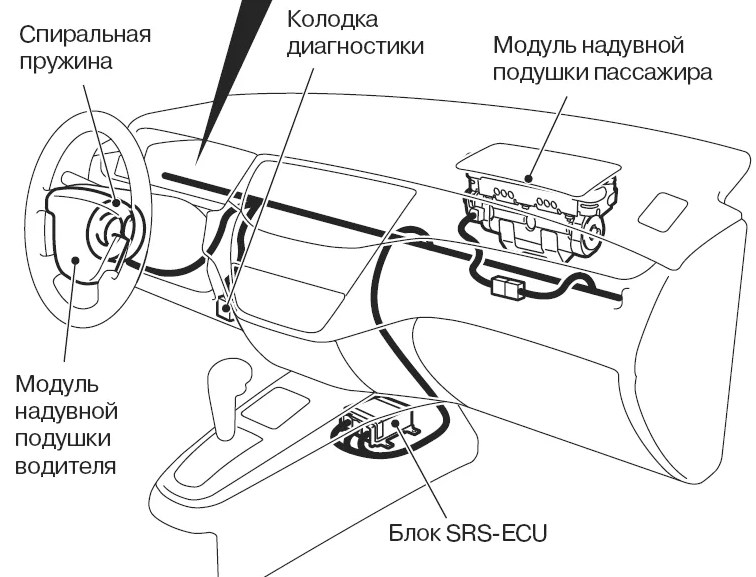 Спиральная пружина

Колодка диагностики

Модуль надувной подушки пассажира

Модуль надувной подушки водителя

Блок SRS-ECU