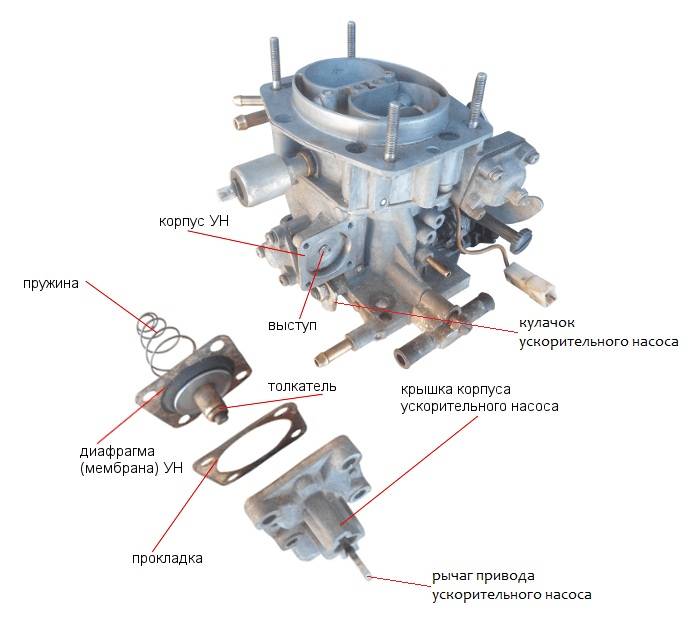 корпус УН

пружина

выступ

кулачок ускорительного насоса

толкатель

крышка корпуса ускорительного насоса

диафрагма (мембрана) УН

прокладка

рычаг привода ускорительного насоса