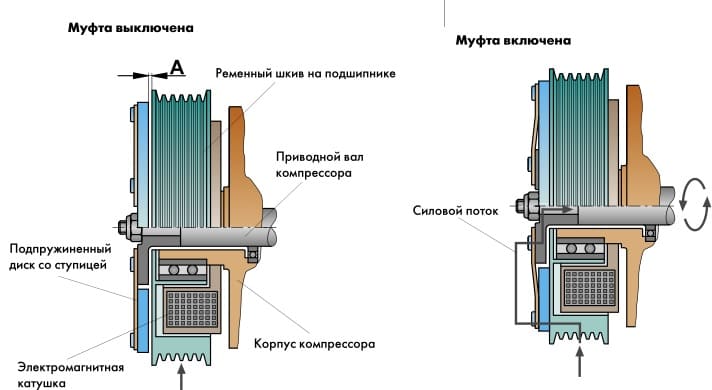 Муфта выключена

A

Ременный шкив на подшипнике

Приводной вал компрессора

Подпружиненный диск со ступицей

Корпус компрессора

Электромагнитная катушка

Муфта включена

Силовой поток