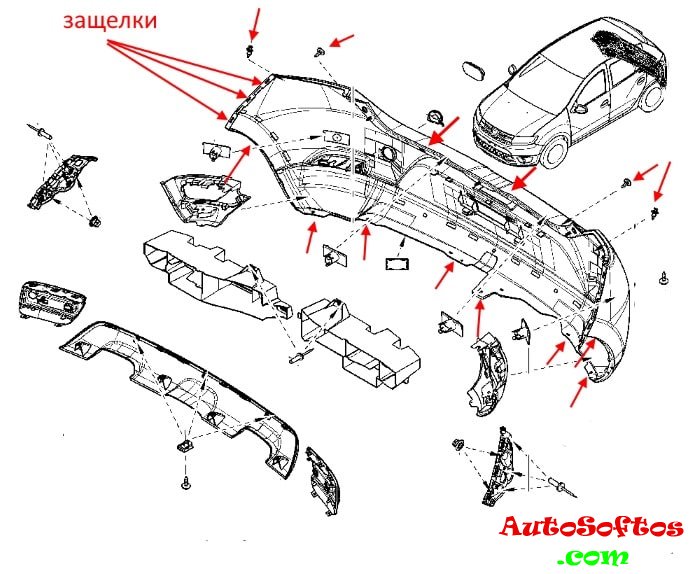 защелки

AutoSoftos
.com