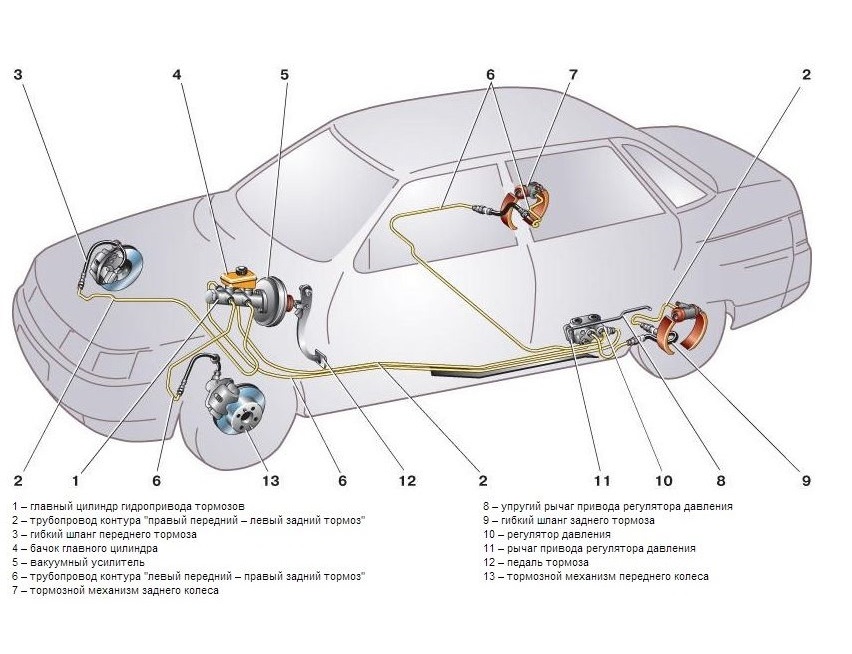 3
4
5
6
7
2

2
1
6
13
6
12
2
11
10
8
9

1 – главный цилиндр гидропривода тормозов
2 – трубопровод контура "правый передний – левый задний тормоз"
3 – гибкий шланг переднего тормоза
4 – бачок главного цилиндра
5 – вакуумный усилитель
6 – трубопровод контура "левый передний – правый задний тормоз"
7 – тормозной механизм заднего колеса

8 – упругий рычаг привода регулятора давления
9 – гибкий шланг заднего тормоза
10 – регулятор давления
11 – рычаг привода регулятора давления
12 – педаль тормоза
13 – тормозной механизм переднего колеса