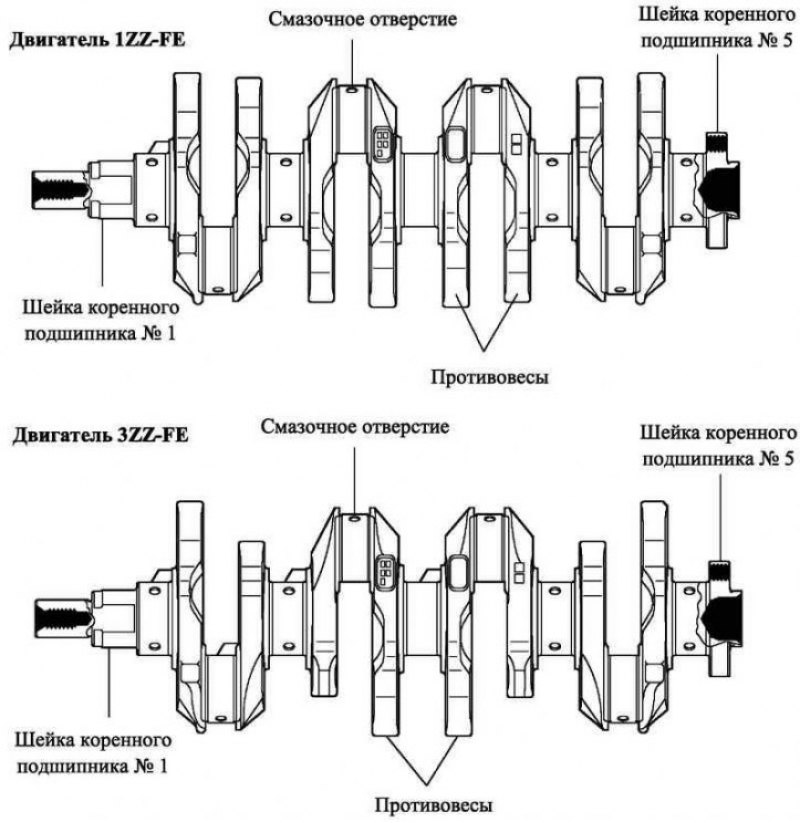 Двигатель 1ZZ-FE

Смазочное отверстие

Шейка коренного подшипника № 5

Шейка коренного подшипника № 1

Противовесы

Двигатель 3ZZ-FE

Смазочное отверстие

Шейка коренного подшипника № 5

Шейка коренного подшипника № 1

Противовесы