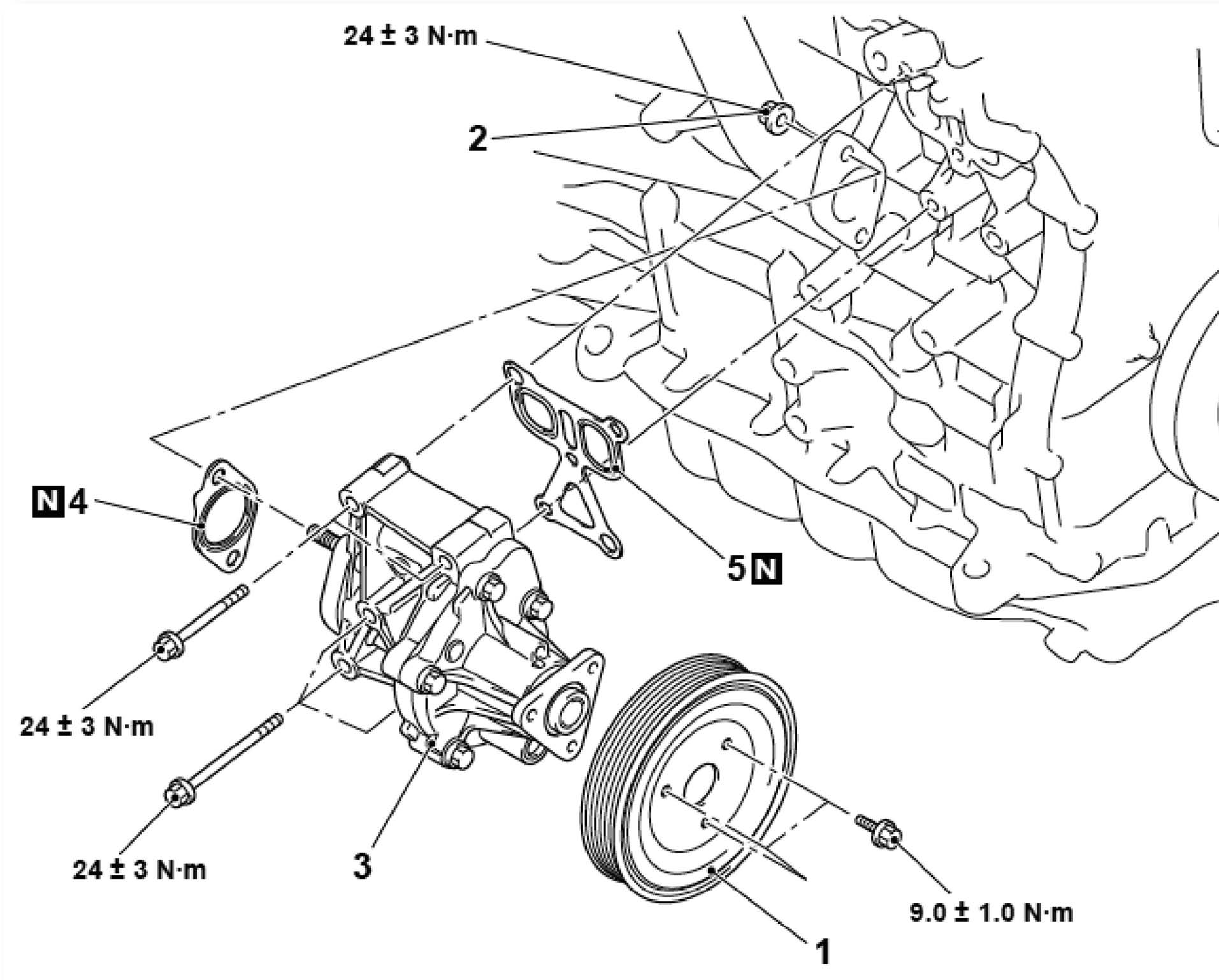 24 ± 3 N·m

2

N 4

5 N

24 ± 3 N·m

24 ± 3 N·m

3

9.0 ± 1.0 N·m

1