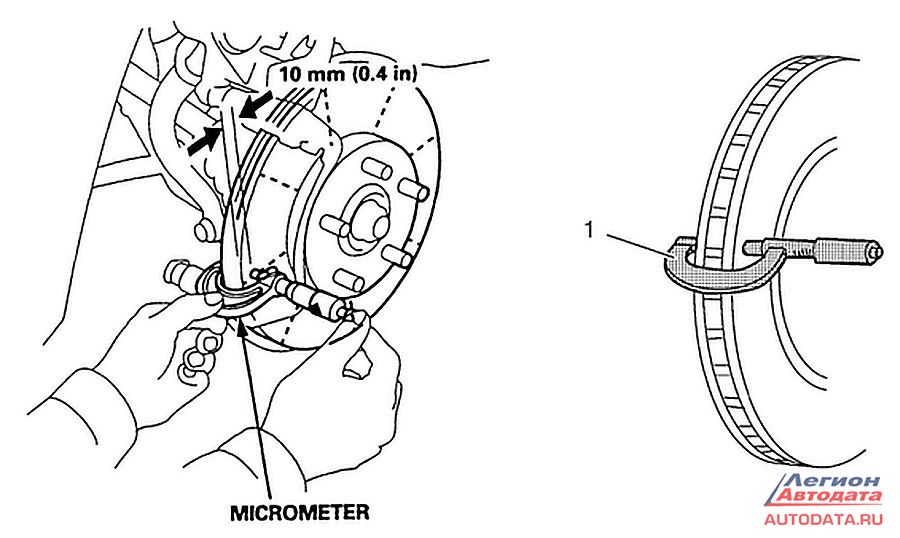 10 mm (0.4 in)

MICROMETER

1

Легион Автодата
AUTODATA.RU