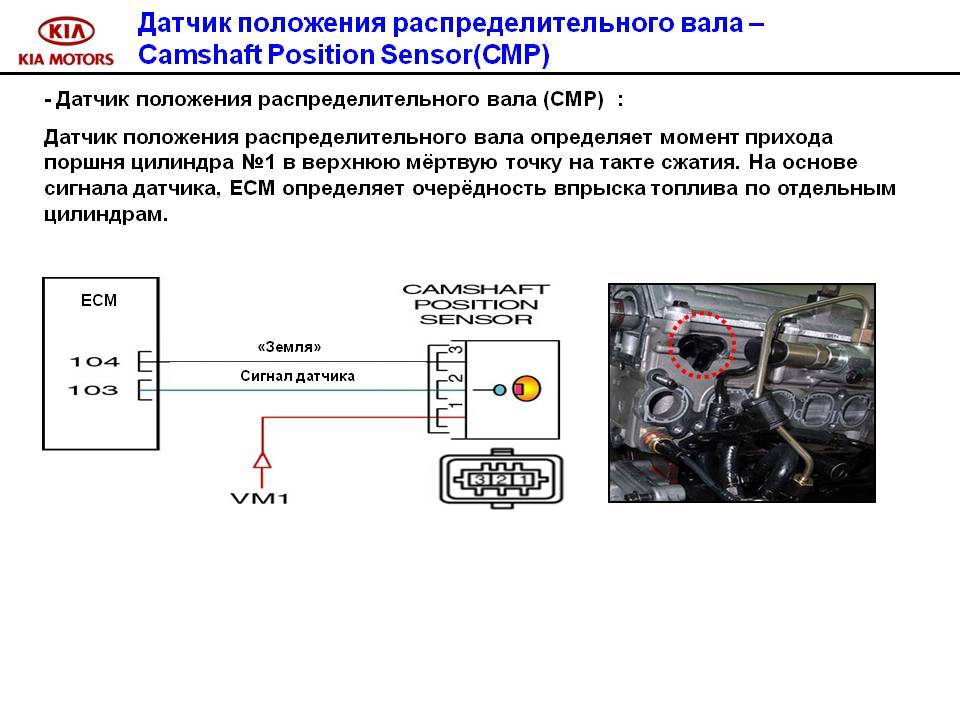 KIA
KIA MOTORS

Датчик положения распределительного вала – Camshaft Position Sensor(CMP)

- Датчик положения распределительного вала (CMP) :

Датчик положения распределительного вала определяет момент прихода поршня цилиндра №1 в верхнюю мёртвую точку на такте сжатия. На основе сигнала датчика, ECM определяет очерёдность впрыска топлива по отдельным цилиндрам.

ECM
104
103
«Земля»
Сигнал датчика
CAMSHAFT POSITION SENSOR
3
2
1
VM1
3 2 1