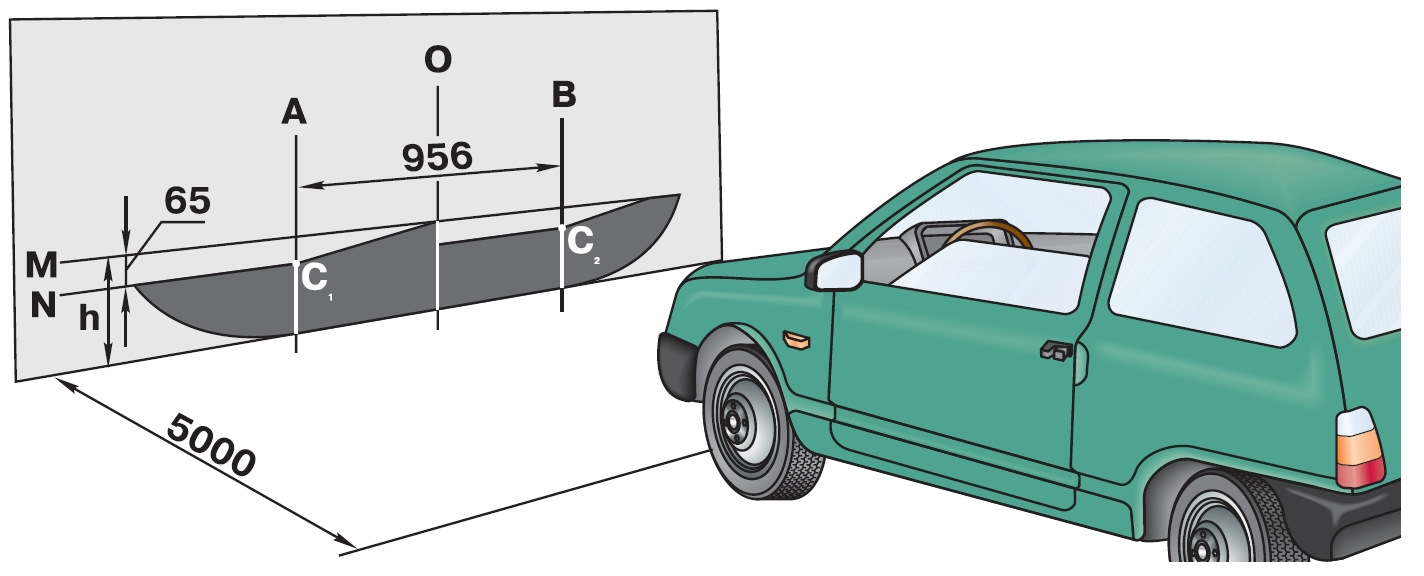 O
A
B
956
65
M
N
h
$C_1$
$C_2$
5000