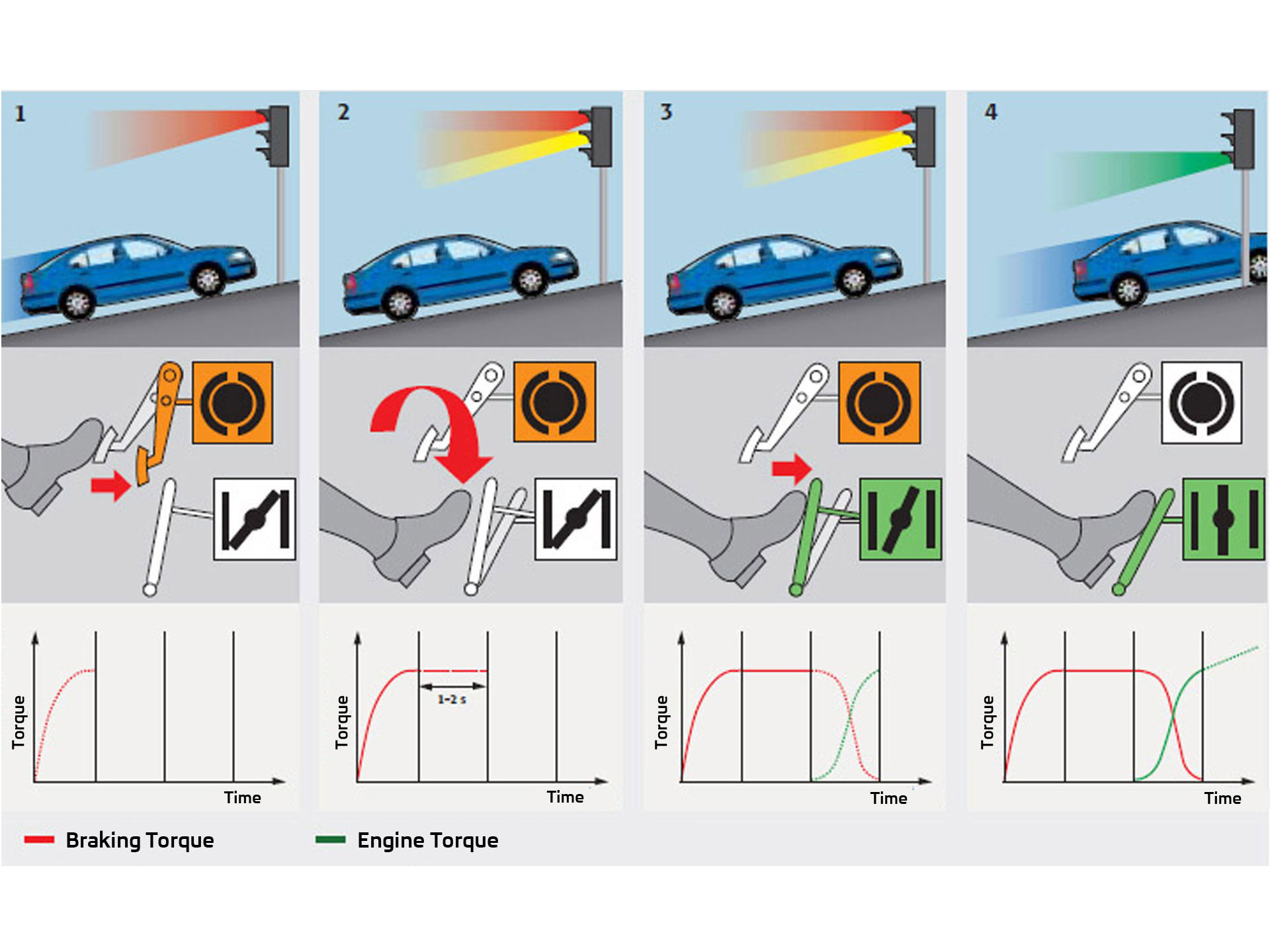 1

Torque

Time

2

Torque

1-2 s

Time

3

Torque

Time

4

Torque

Time

Braking Torque

Engine Torque