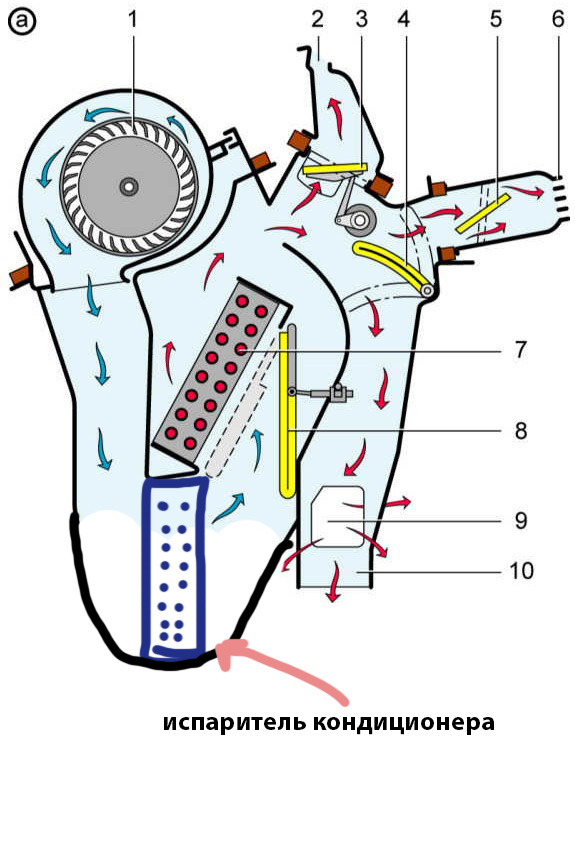 a

1

2

3

4

5

6

7

8

9

10

испаритель кондиционера