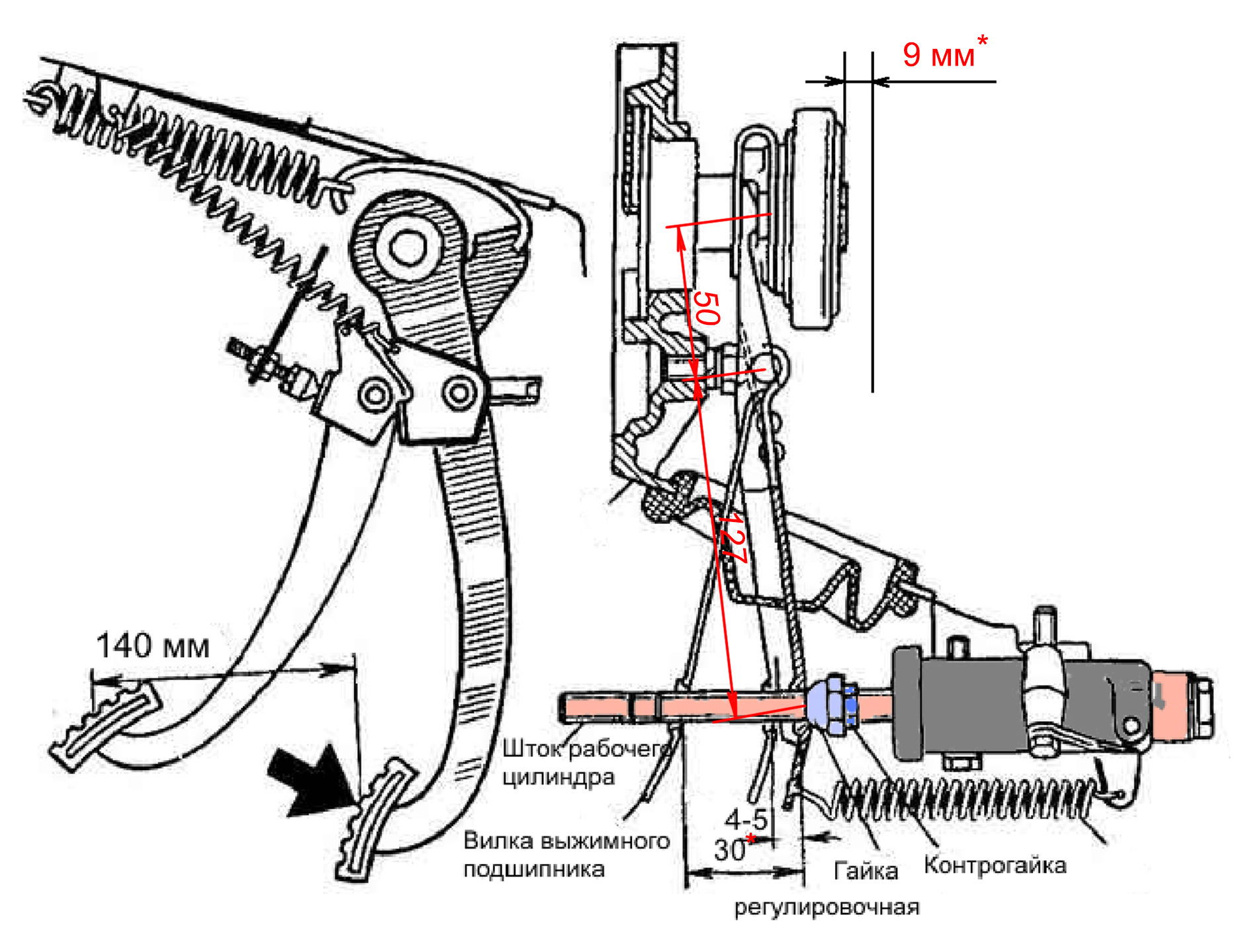 9 мм*

50

127

140 мм

Шток рабочего цилиндра

Вилка выжимного подшипника

4-5

30*

Гайка регулировочная

Контрогайка