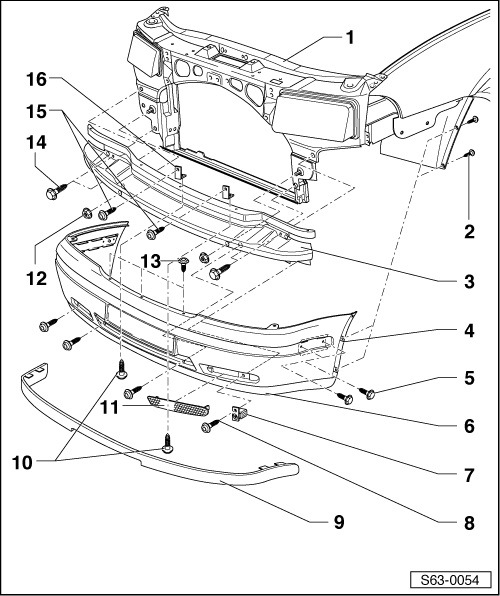 1
16
15
14
2
12
13
3
4
5
11
6
10
7
9
8
S63-0054