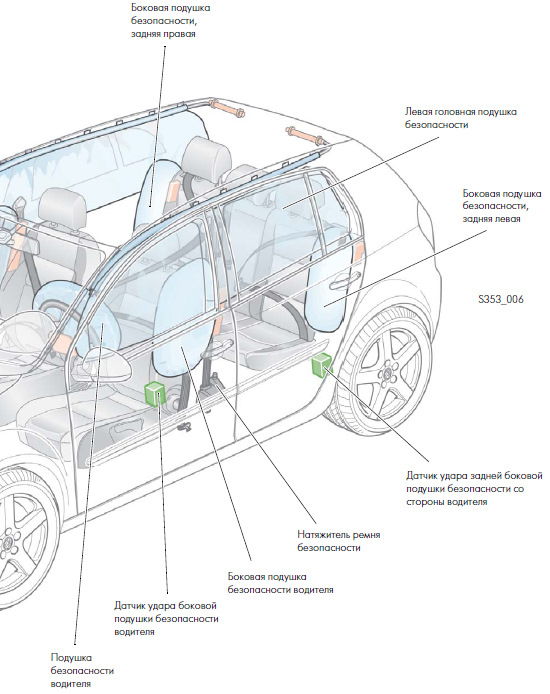 Боковая подушка безопасности, задняя правая

Левая головная подушка безопасности

Боковая подушка безопасности, задняя левая

S353_006

Датчик удара задней боковой подушки безопасности со стороны водителя

Натяжитель ремня безопасности

Боковая подушка безопасности водителя

Датчик удара боковой подушки безопасности водителя

Подушка безопасности водителя