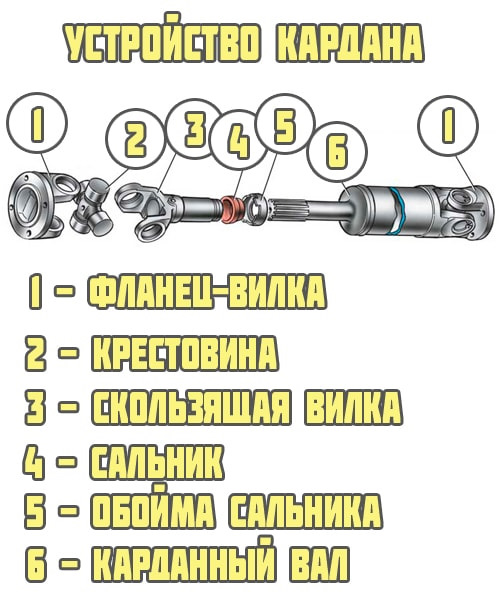 УСТРОЙСТВО КАРДАНА

1

2

3

4

5

6

1

1 – ФЛАНЕЦ-ВИЛКА

2 – КРЕСТОВИНА

3 – СКОЛЬЗЯЩАЯ ВИЛКА

4 – САЛЬНИК

5 – ОБОЙМА САЛЬНИКА

6 – КАРДАННЫЙ ВАЛ