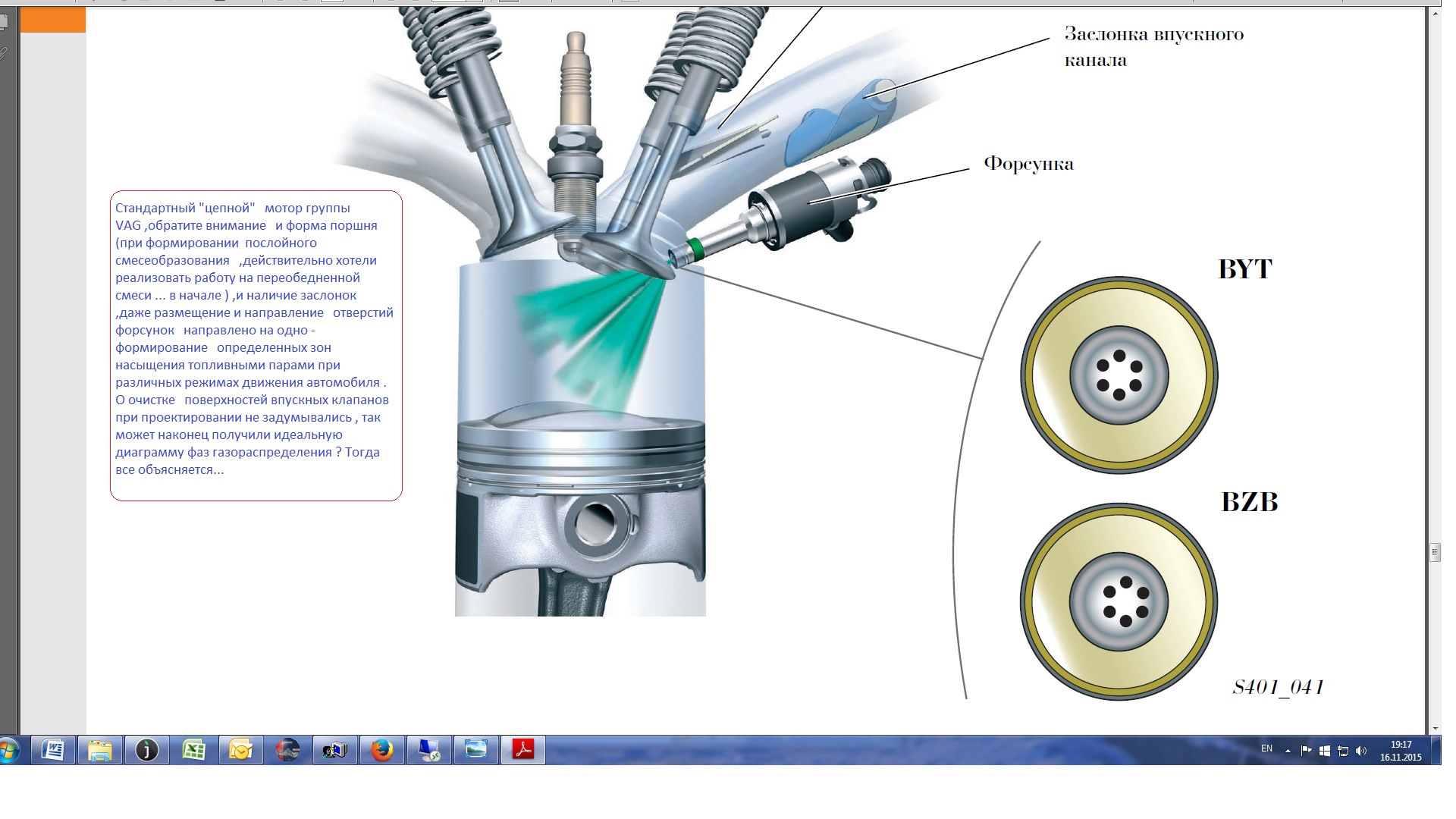 Заслонка впускного канала

Форсунка

Стандартный "цепной" мотор группы VAG ,обратите внимание и форма поршня (при формировании послойного смесеобразования ,действительно хотели реализовать работу на переобедненной смеси ... в начале ) ,и наличие заслонок ,даже размещение и направление отверстий форсунок направлено на одно - формирование определенных зон насыщения топливными парами при различных режимах движения автомобиля . О очистке поверхностей впускных клапанов при проектировании не задумывались , так может наконец получили идеальную диаграмму фаз газораспределения ? Тогда все объясняется...

BYT

BZB

S401_041

EN

19:17
16.11.2015