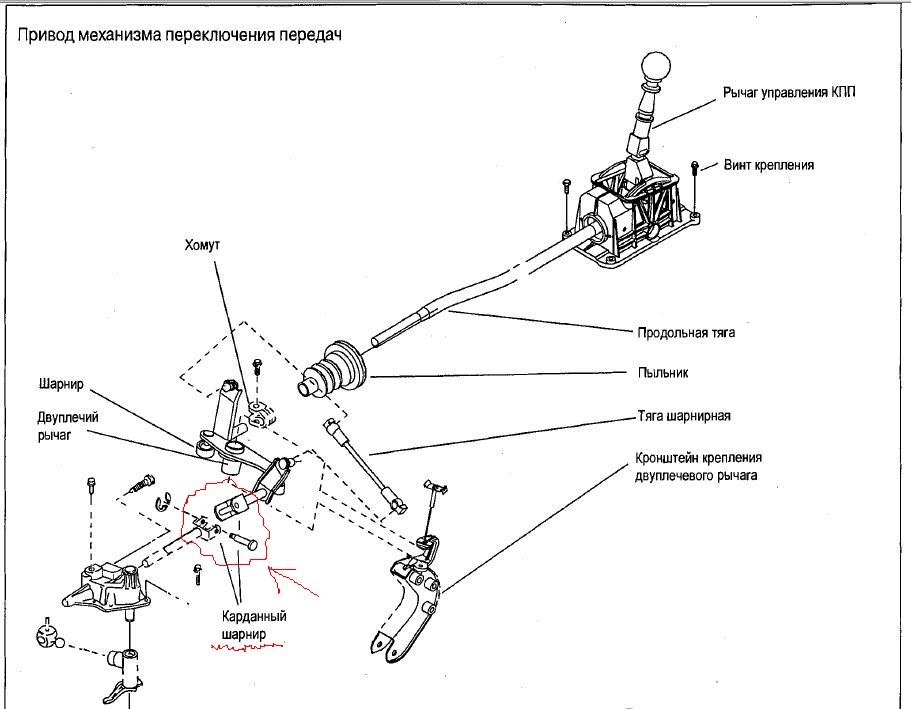 Привод механизма переключения передач

Рычаг управления КПП

Винт крепления

Хомут

Продольная тяга

Пыльник

Шарнир

Двуплечий рычаг

Тяга шарнирная

Кронштейн крепления двуплечевого рычага

Карданный шарнир