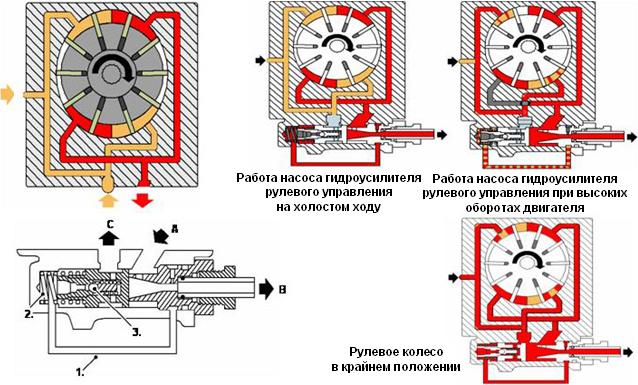 Работа насоса гидроусилителя рулевого управления на холостом ходу

Работа насоса гидроусилителя рулевого управления при высоких оборотах двигателя

C

A

B

2.

3.

1.

Рулевое колесо в крайнем положении