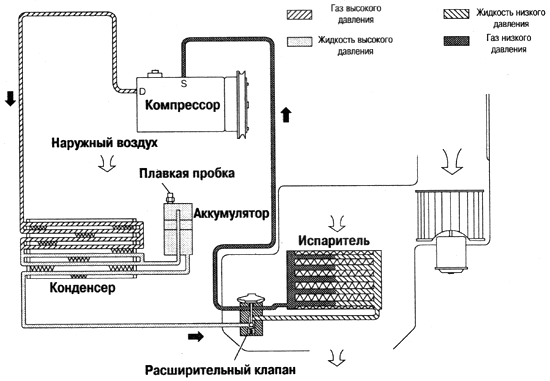 Газ высокого давления

Жидкость высокого давления

Жидкость низкого давления

Газ низкого давления

D

S

Компрессор

Наружный воздух

Плавкая пробка

Аккумулятор

Испаритель

Конденсер

Расширительный клапан