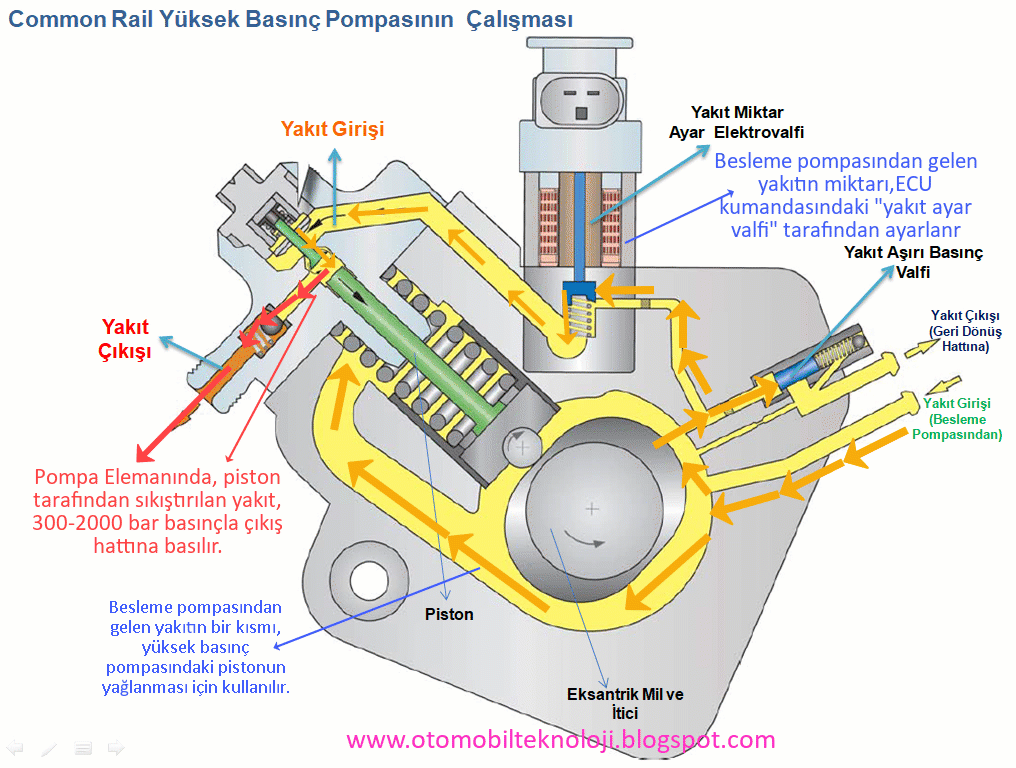 Common Rail Yüksek Basınç Pompasının Çalışması

Yakıt Girişi

Yakıt Miktar Ayar Elektrovalfi

Besleme pompasından gelen yakıtın miktarı,ECU kumandasındaki "yakıt ayar valfi" tarafından ayarlanr

Yakıt Aşırı Basınç Valfi

Yakıt Çıkışı (Geri Dönüş Hattına)

Yakıt Girişi (Besleme Pompasından)

Yakıt Çıkışı

Pompa Elemanında, piston tarafından sıkıştırılan yakıt, 300-2000 bar basınçla çıkış hattına basılır.

Besleme pompasından gelen yakıtın bir kısmı, yüksek basınç pompasındaki pistonun yağlanması için kullanılır.

Piston

Eksantrik Mil ve İtici

www.otomobilteknoloji.blogspot.com