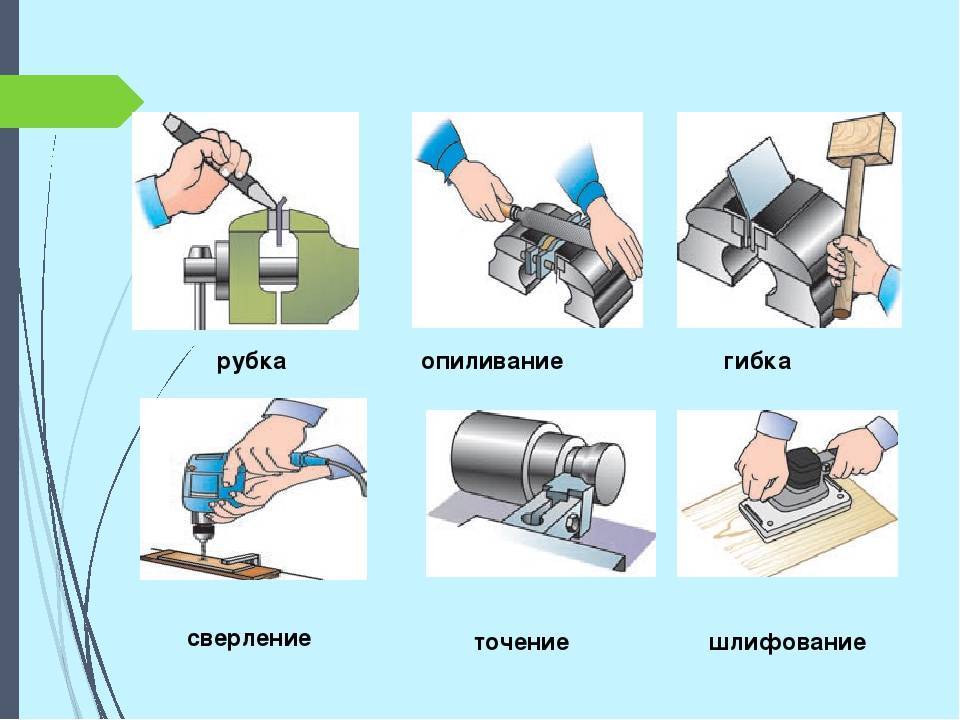 рубка

опиливание

гибка

сверление

точение

шлифование