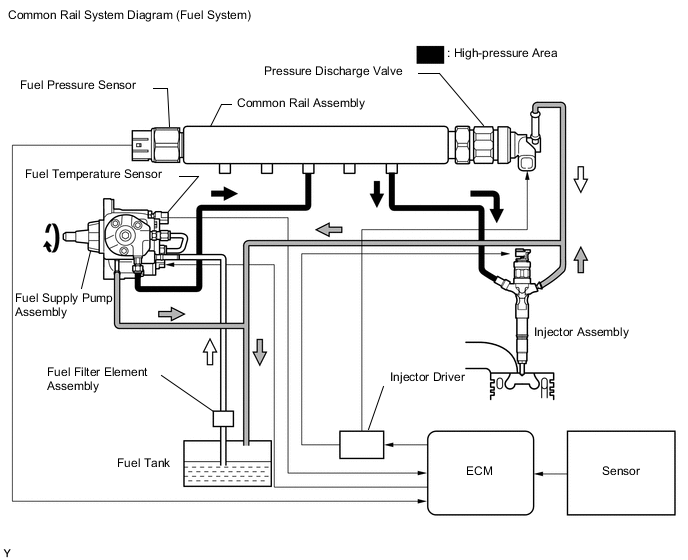 Common Rail System Diagram (Fuel System)

: High-pressure Area

Pressure Discharge Valve

Fuel Pressure Sensor

Common Rail Assembly

Fuel Temperature Sensor

Fuel Supply Pump Assembly

Injector Assembly

Fuel Filter Element Assembly

Injector Driver

Fuel Tank

ECM

Sensor

Y