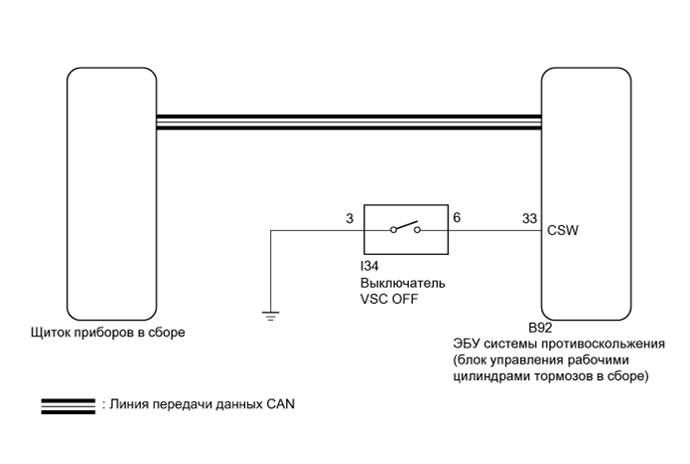 3

6

33

CSW

I34
Выключатель
VSC OFF

Щиток приборов в сборе

B92
ЭБУ системы противоскольжения (блок управления рабочими цилиндрами тормозов в сборе)

: Линия передачи данных CAN