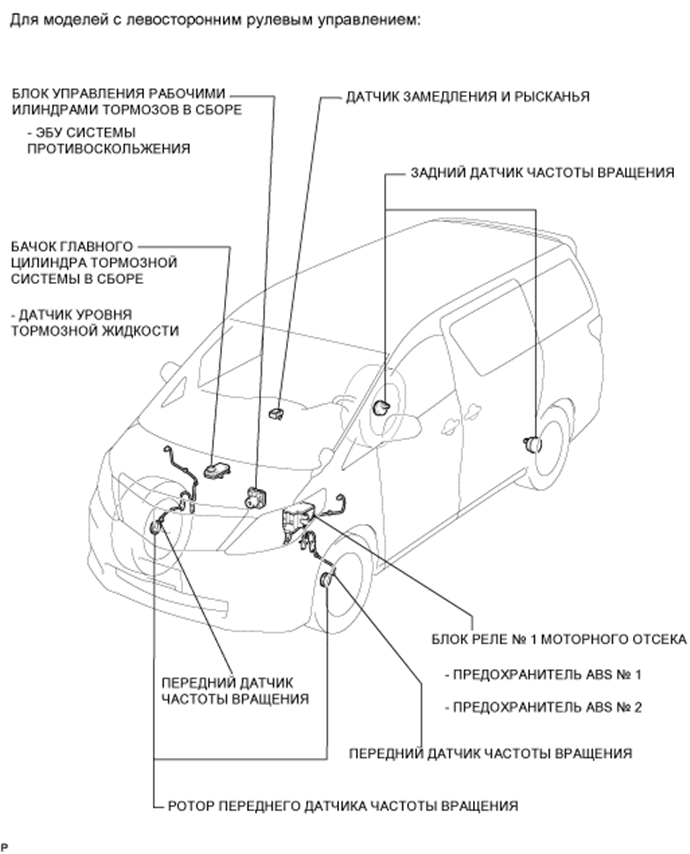 Для моделей с левосторонним рулевым управлением:

БЛОК УПРАВЛЕНИЯ РАБОЧИМИ ИЛИНДРАМИ ТОРМОЗОВ В СБОРЕ

- ЭБУ СИСТЕМЫ ПРОТИВОСКОЛЬЖЕНИЯ

ДАТЧИК ЗАМЕДЛЕНИЯ И РЫСКАНЬЯ

ЗАДНИЙ ДАТЧИК ЧАСТОТЫ ВРАЩЕНИЯ

БАЧОК ГЛАВНОГО ЦИЛИНДРА ТОРМОЗНОЙ СИСТЕМЫ В СБОРЕ

- ДАТЧИК УРОВНЯ ТОРМОЗНОЙ ЖИДКОСТИ

БЛОК РЕЛЕ № 1 МОТОРНОГО ОТСЕКА

- ПРЕДОХРАНИТЕЛЬ ABS № 1

- ПРЕДОХРАНИТЕЛЬ ABS № 2

ПЕРЕДНИЙ ДАТЧИК ЧАСТОТЫ ВРАЩЕНИЯ

ПЕРЕДНИЙ ДАТЧИК ЧАСТОТЫ ВРАЩЕНИЯ

РОТОР ПЕРЕДНЕГО ДАТЧИКА ЧАСТОТЫ ВРАЩЕНИЯ

P