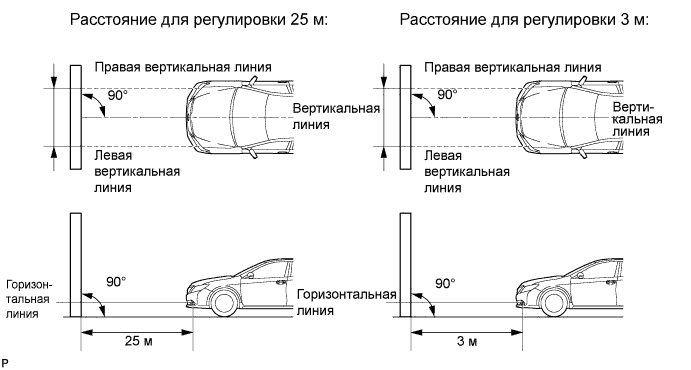 Расстояние для регулировки 25 м:

Правая вертикальная линия

90°

Вертикальная линия

Левая вертикальная линия

Горизонтальная линия

90°

Горизонтальная линия

25 м

Расстояние для регулировки 3 м:

Правая вертикальная линия

90°

Вертикальная линия

Левая вертикальная линия

90°

3 м

P