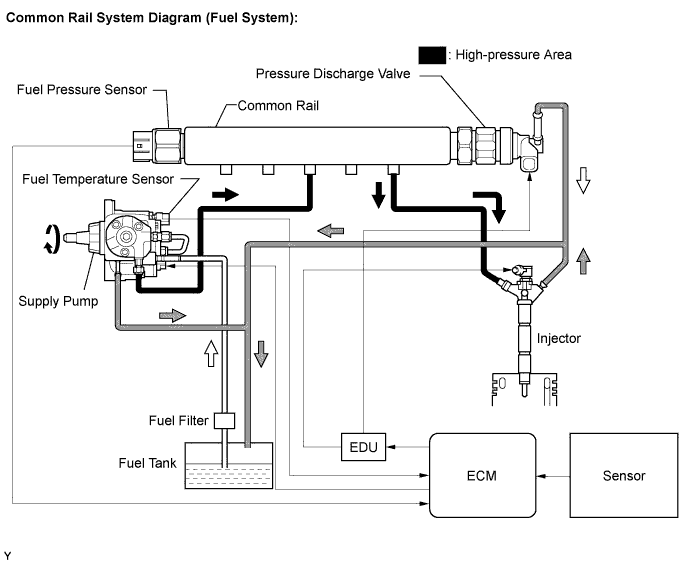 Common Rail System Diagram (Fuel System):

: High-pressure Area

Pressure Discharge Valve

Fuel Pressure Sensor

Common Rail

Fuel Temperature Sensor

Supply Pump

Injector

Fuel Filter

Fuel Tank

EDU

ECM

Sensor

Y