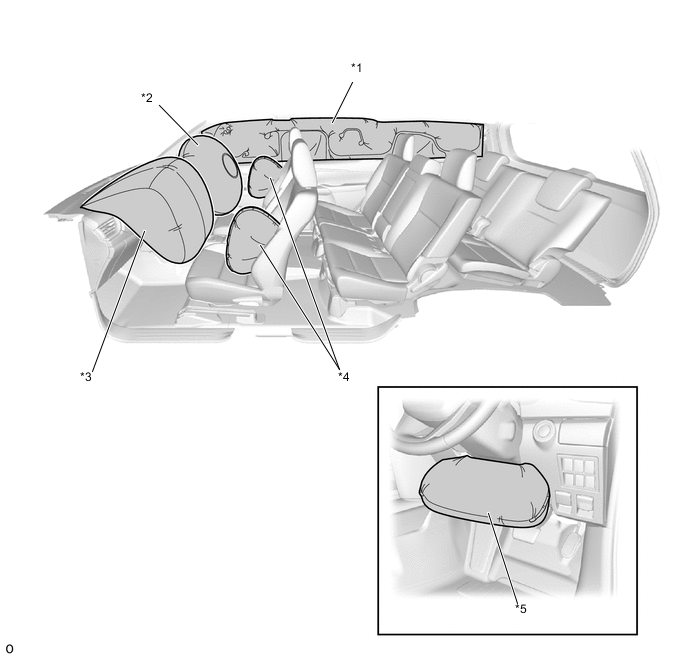 *1

*2

*3

*4

*5

o