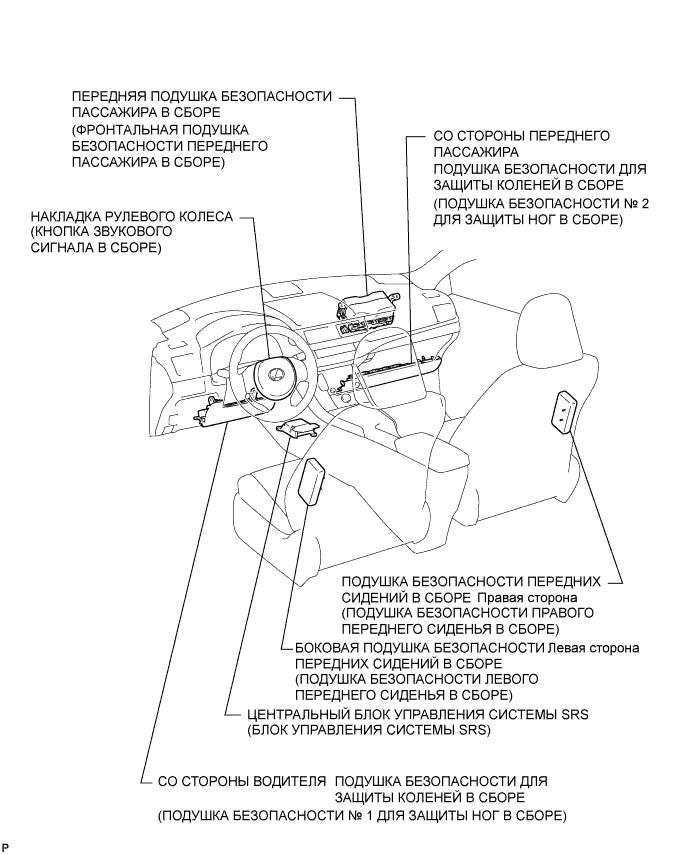 ПЕРЕДНЯЯ ПОДУШКА БЕЗОПАСНОСТИ ПАССАЖИРА В СБОРЕ (ФРОНТАЛЬНАЯ ПОДУШКА БЕЗОПАСНОСТИ ПЕРЕДНЕГО ПАССАЖИРА В СБОРЕ)

СО СТОРОНЫ ПЕРЕДНЕГО ПАССАЖИРА
ПОДУШКА БЕЗОПАСНОСТИ ДЛЯ ЗАЩИТЫ КОЛЕНЕЙ В СБОРЕ
(ПОДУШКА БЕЗОПАСНОСТИ № 2 ДЛЯ ЗАЩИТЫ НОГ В СБОРЕ)

НАКЛАДКА РУЛЕВОГО КОЛЕСА (КНОПКА ЗВУКОВОГО СИГНАЛА В СБОРЕ)

ПОДУШКА БЕЗОПАСНОСТИ ПЕРЕДНИХ СИДЕНИЙ В СБОРЕ Правая сторона
(ПОДУШКА БЕЗОПАСНОСТИ ПРАВОГО ПЕРЕДНЕГО СИДЕНЬЯ В СБОРЕ)

БОКОВАЯ ПОДУШКА БЕЗОПАСНОСТИ Левая сторона ПЕРЕДНИХ СИДЕНИЙ В СБОРЕ
(ПОДУШКА БЕЗОПАСНОСТИ ЛЕВОГО ПЕРЕДНЕГО СИДЕНЬЯ В СБОРЕ)

ЦЕНТРАЛЬНЫЙ БЛОК УПРАВЛЕНИЯ СИСТЕМЫ SRS
(БЛОК УПРАВЛЕНИЯ СИСТЕМЫ SRS)

СО СТОРОНЫ ВОДИТЕЛЯ ПОДУШКА БЕЗОПАСНОСТИ ДЛЯ ЗАЩИТЫ КОЛЕНЕЙ В СБОРЕ
(ПОДУШКА БЕЗОПАСНОСТИ № 1 ДЛЯ ЗАЩИТЫ НОГ В СБОРЕ)

P