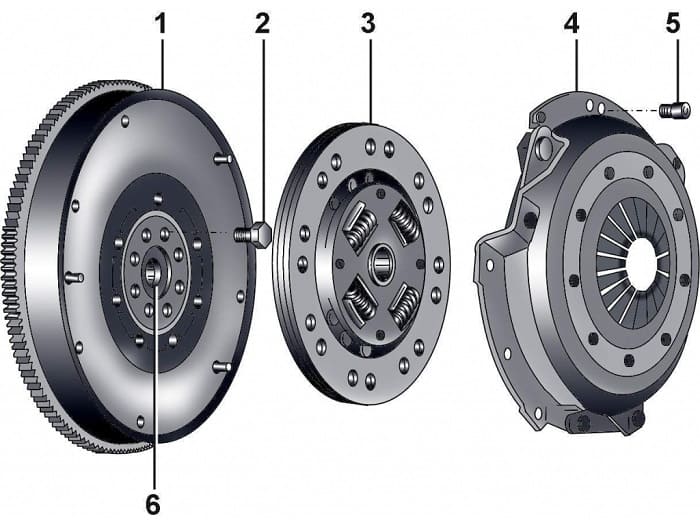 1
2
3
4
5
6