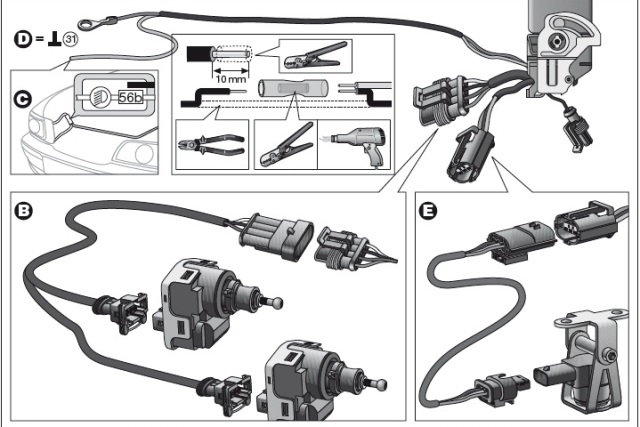 D = ⊥ 31

C

56b

10 mm

B

E