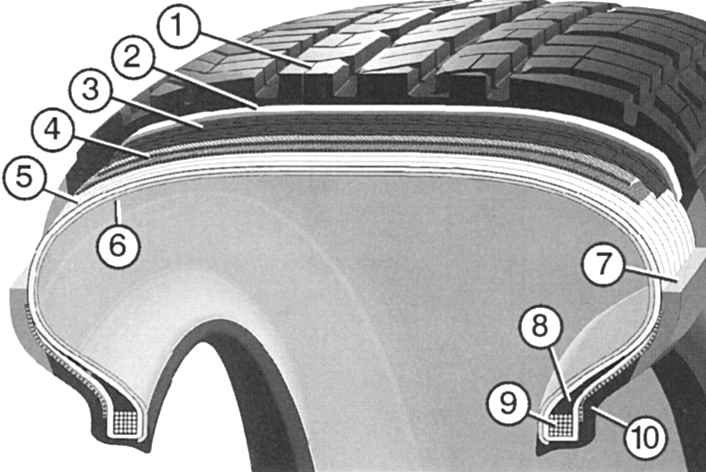 1
2
3
4
5
6
7
8
9
10