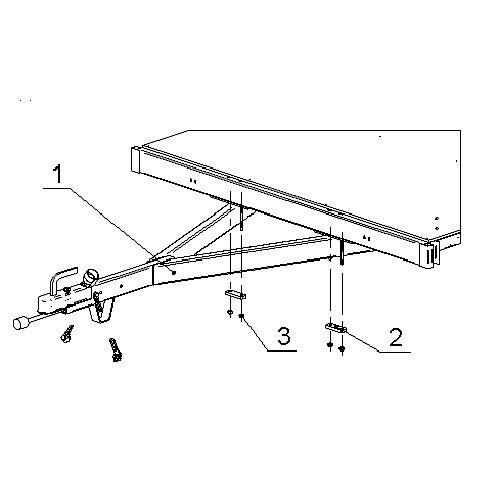 1
3
2