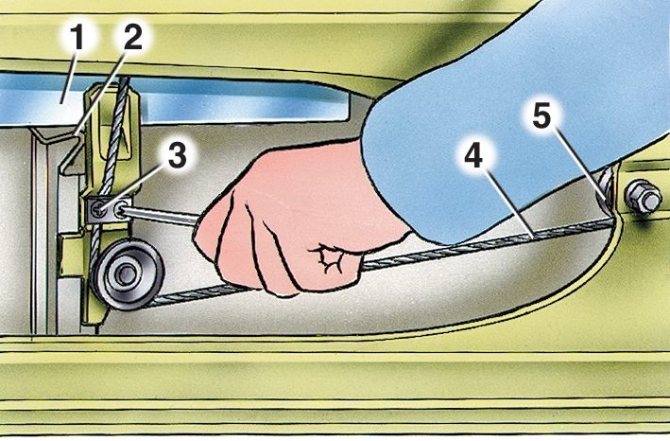 1
2
3
4
5