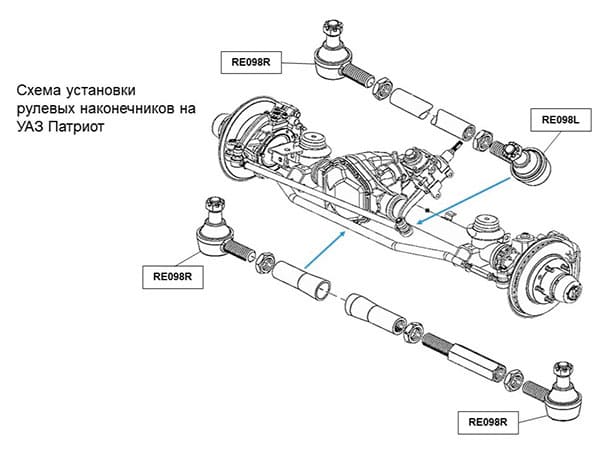 RE098R

Схема установки рулевых наконечников на УАЗ Патриот

RE098L

RE098R

RE098R