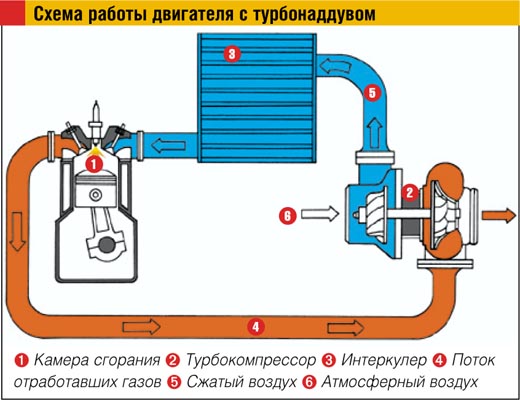 Схема работы двигателя с турбонаддувом

3

5

1

2

6

4

1 Камера сгорания 2 Турбокомпрессор 3 Интеркулер 4 Поток отработавших газов 5 Сжатый воздух 6 Атмосферный воздух