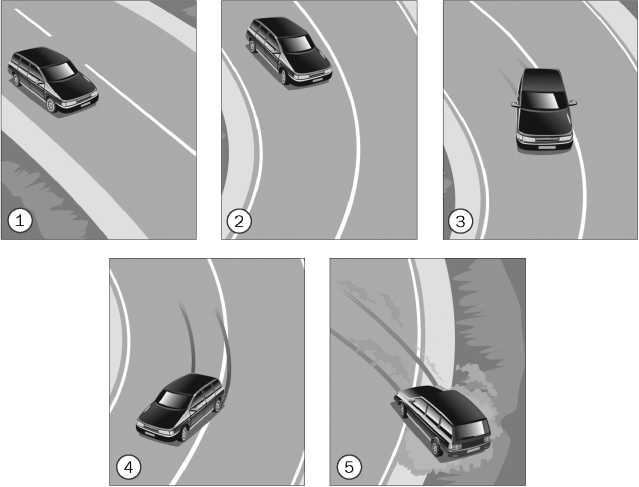 1

2

3

4

5